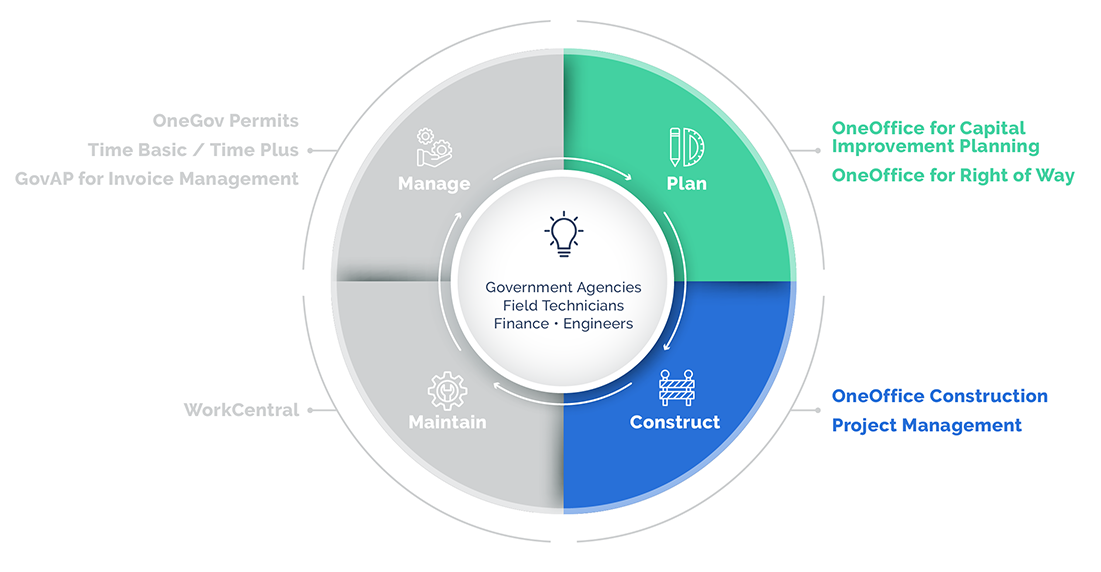 OneGov Permits
Time Basic / Time Plus
GovAP for Invoice Management

Manage

Plan

OneOffice for Capital Improvement Planning

OneOffice for Right of Way

Government Agencies
Field Technicians
Finance • Engineers

WorkCentral

Maintain

Construct

OneOffice Construction

Project Management